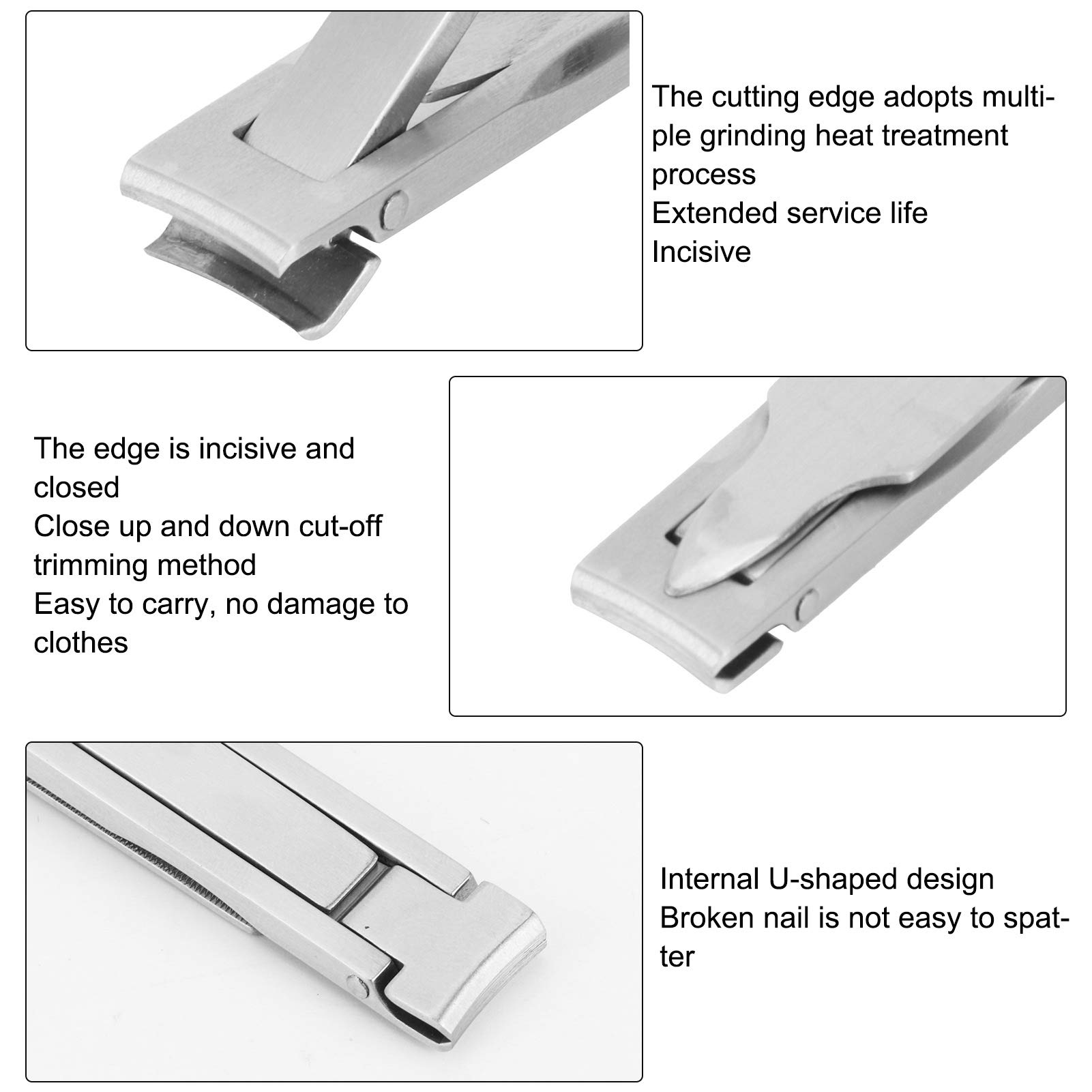 The cutting edge adopts multiple grinding heat treatment process
Extended service life
Incisive

The edge is incisive and closed
Close up and down cut-off trimming method
Easy to carry, no damage to clothes

Internal U-shaped design
Broken nail is not easy to spatter